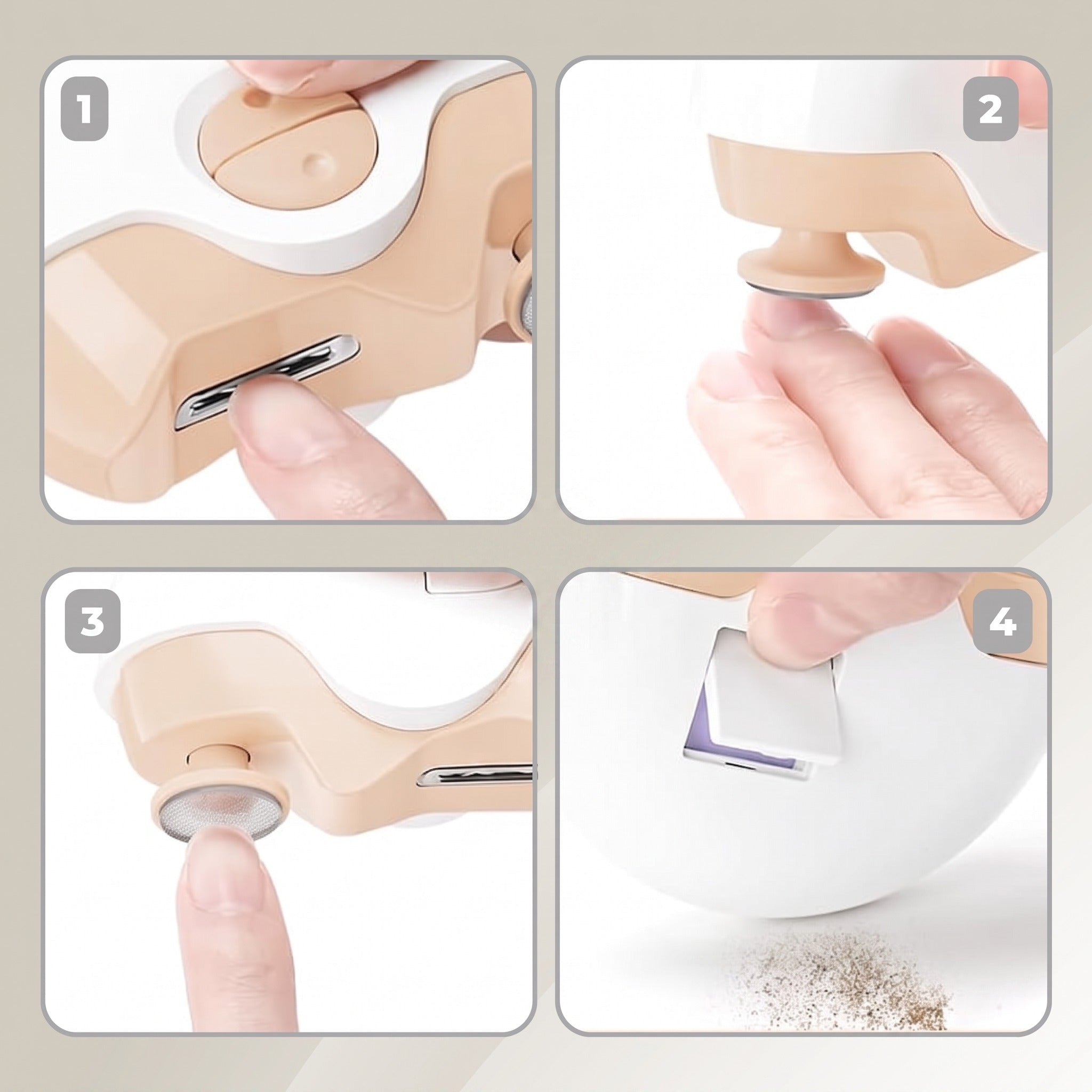 1

2

3

4